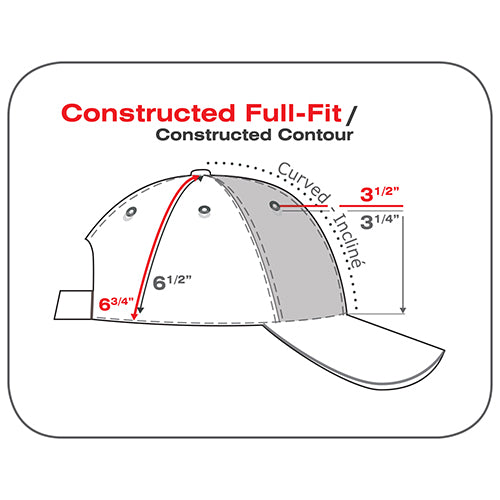 Constructed Full-Fit /
Constructed Contour

Curved - Incliné

$3^{1/2}$"
$3^{1/4}$"
$6^{1/2}$"
$6^{3/4}$"